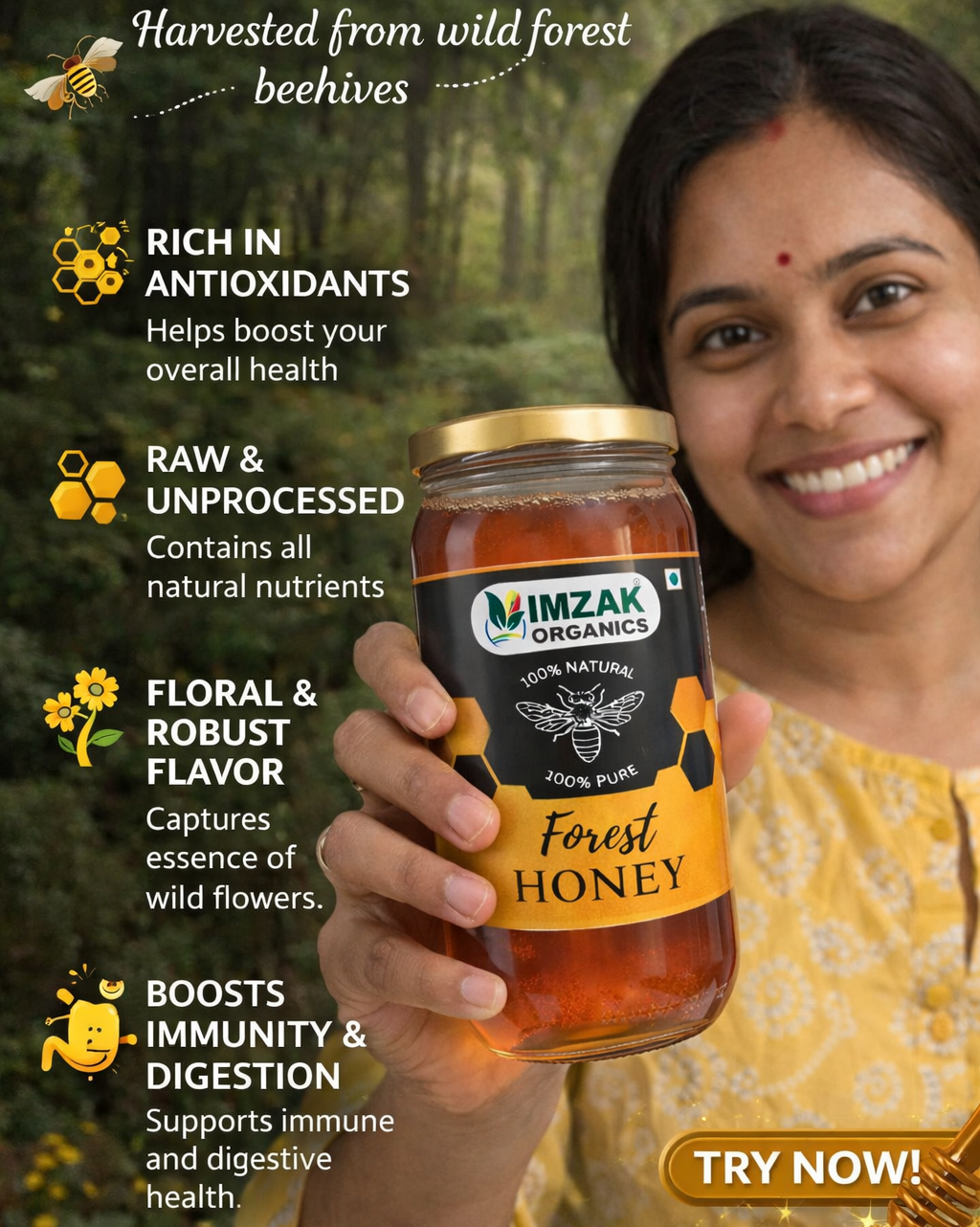 Harvested from wild forest beehives

RICH IN ANTIOXIDANTS
Helps boost your overall health

RAW & UNPROCESSED
Contains all natural nutrients

FLORAL & ROBUST FLAVOR
Captures essence of wild flowers.

BOOSTS IMMUNITY & DIGESTION
Supports immune and digestive health.

IMZAK ORGANICS
100% NATURAL
100% PURE
Forest
HONEY

TRY NOW!